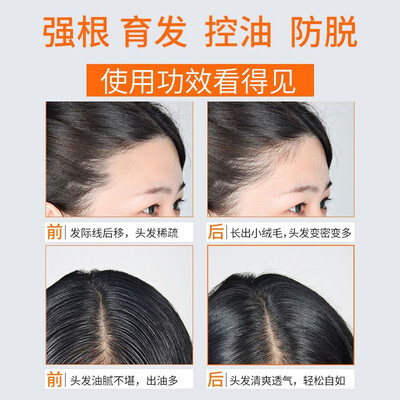 强根 育发 控油 防脱

使用功效看得见

前 发际线后移，头发稀疏

后 长出小绒毛，头发变密变多

前 头发油腻不堪，出油多

后 头发清爽透气，轻松自如