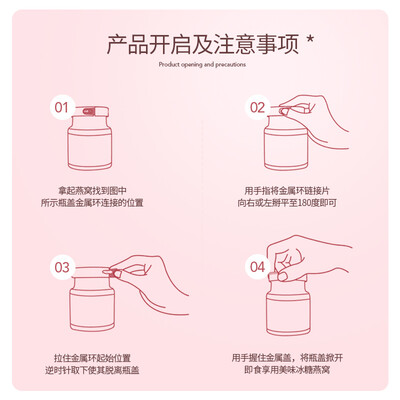 产品开启及注意事项 *

Product opening and precautions

01

拿起燕窝找到图中
所示瓶盖金属环连接的位置

02

用手指将金属环链接片
向右或左掰平至180度即可

03

拉住金属环起始位置
逆时针取下使其脱离瓶盖

04

用手握住金属盖，将瓶盖掀开
即食享用美味冰糖燕窝