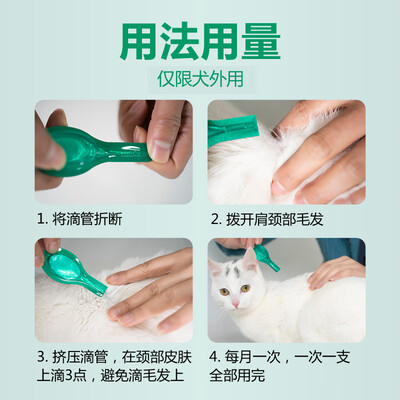 用法用量

仅限犬外用

1. 将滴管折断

2. 拨开肩颈部毛发

3. 挤压滴管，在颈部皮肤上滴3点，避免滴毛发上

4. 每月一次，一次一支全部用完