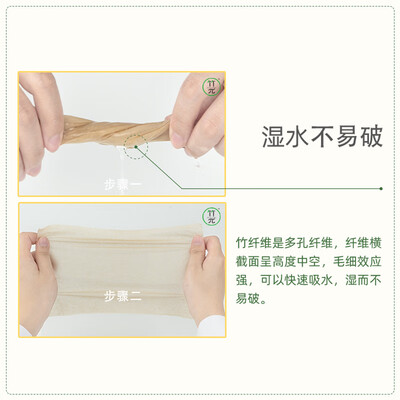 竹元

步骤一

湿水不易破

竹元

步骤二

竹纤维是多孔纤维，纤维横截面呈高度中空，毛细效应强，可以快速吸水，湿而不易破。