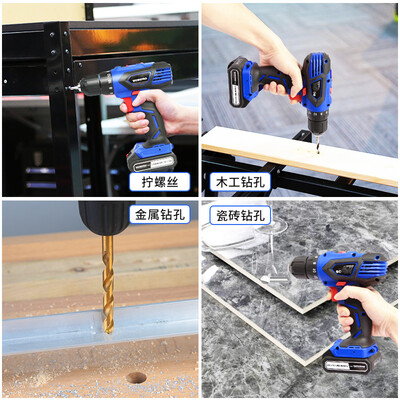 拧螺丝

木工钻孔

金属钻孔

瓷砖钻孔