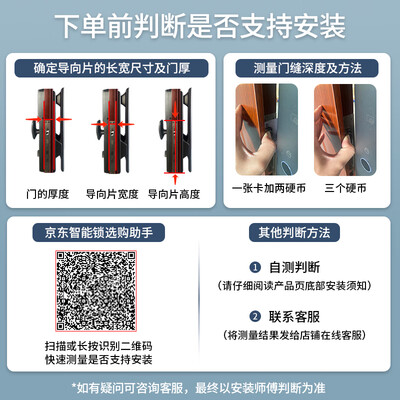 下单前判断是否支持安装

确定导向片的长宽尺寸及门厚

门的厚度

导向片宽度

导向片高度

测量门缝深度及方法

一张卡加两硬币

三个硬币

京东智能锁选购助手

扫描或长按识别二维码
快速测量是否支持安装

其他判断方法

1 自测判断
（请仔细阅读产品页底部安装须知）

2 联系客服
（将测量结果发给店铺在线客服）

*如有疑问可咨询客服，最终以安装师傅判断为准