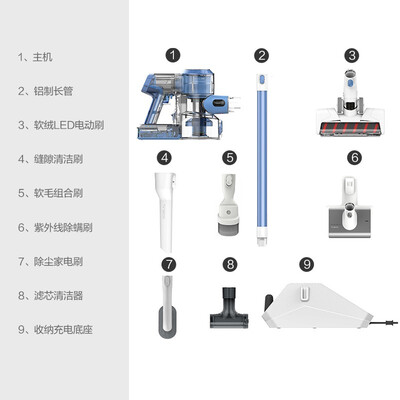 1、主机

2、铝制长管

3、软绒LED电动刷

4、缝隙清洁刷

5、软毛组合刷

6、紫外线除螨刷

7、除尘家电刷

8、滤芯清洁器

9、收纳充电底座

1

2

3

4

5

6

7

8

9