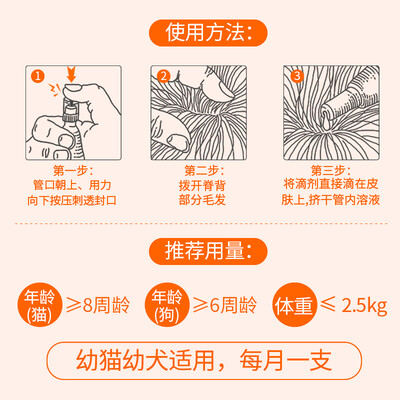 使用方法:

1
第一步:
管口朝上、用力向下按压刺透封口

2
第二步:
拨开脊背部分毛发

3
第三步:
将滴剂直接滴在皮肤上,挤干管内溶液

推荐用量:

年龄(猫) ≥8周龄

年龄(狗) ≥6周龄

体重 ≤ 2.5kg

幼猫幼犬适用，每月一支