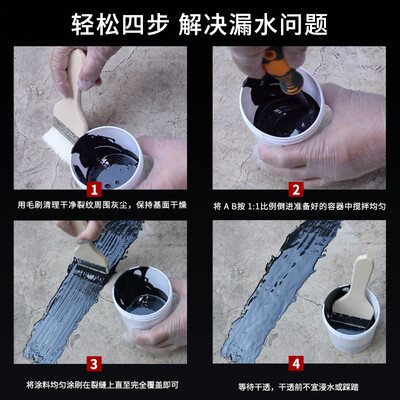 轻松四步 解决漏水问题

1

用毛刷清理干净裂纹周围灰尘，保持基面干燥

2

将 A B按 1:1比例倒进准备好的容器中搅拌均匀

3

将涂料均匀涂刷在裂缝上直至完全覆盖即可

4

等待干透，干透前不宜浸水或踩踏