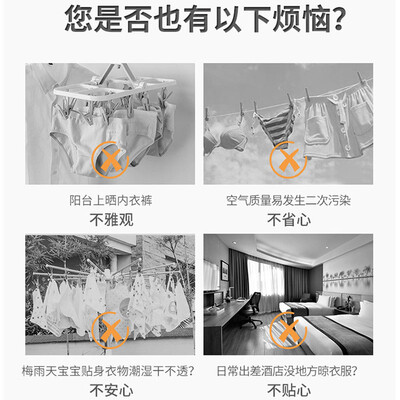 您是否也有以下烦恼?

阳台上晒内衣裤
不雅观

空气质量易发生二次污染
不省心

梅雨天宝宝贴身衣物潮湿干不透?
不安心

日常出差酒店没地方晾衣服?
不贴心