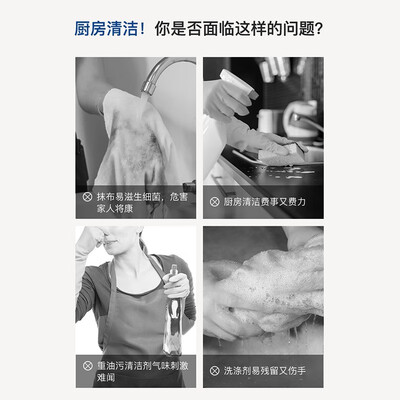 厨房清洁！你是否面临这样的问题？

⊗ 抹布易滋生细菌，危害家人将康

⊗ 厨房清洁费事又费力

⊗ 重油污清洁剂气味刺激难闻

⊗ 洗涤剂易残留又伤手