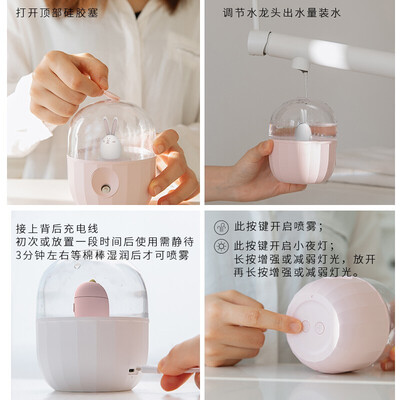 打开顶部硅胶塞

调节水龙头出水量装水

接上背后充电线
初次或放置一段时间后使用需静待3分钟左右等棉棒湿润后才可喷雾

此按键开启喷雾；

此按键开启小夜灯；
长按增强或减弱灯光，放开再长按增强或减弱灯光。