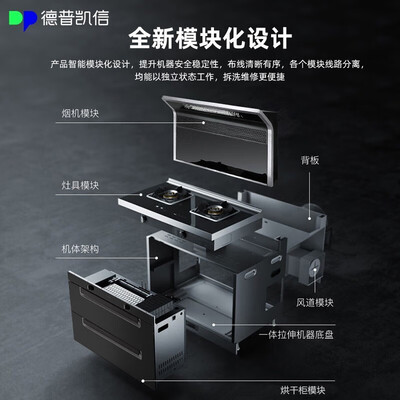 DP 德普凯信

全新模块化设计

产品智能模块化设计，提升机器安全稳定性，布线清晰有序，各个模块线路分离，均能以独立状态工作，拆洗维修更便捷

烟机模块

背板

灶具模块

机体架构

风道模块

一体拉伸机器底盘

烘干柜模块