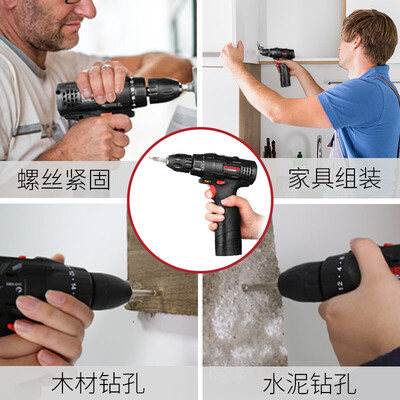 螺丝紧固

家具组装

木材钻孔

水泥钻孔