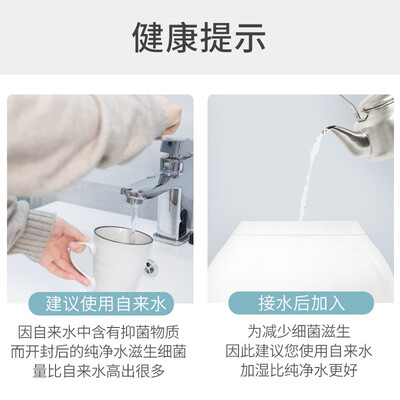 健康提示

建议使用自来水

因自来水中含有抑菌物质
而开封后的纯净水滋生细菌
量比自来水高出很多

接水后加入

为减少细菌滋生
因此建议您使用自来水
加湿比纯净水更好