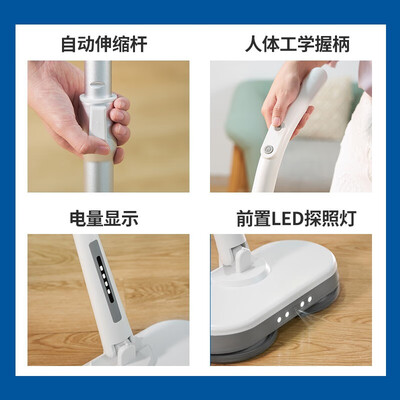 自动伸缩杆

人体工学握柄

电量显示

前置LED探照灯