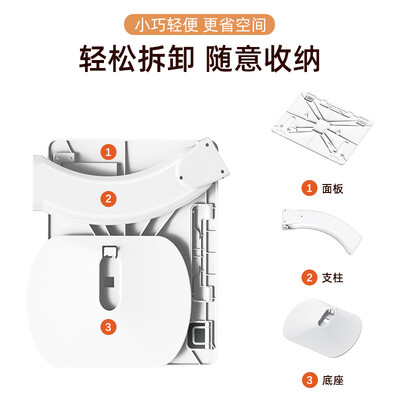 小巧轻便 更省空间

轻松拆卸 随意收纳

1

2

3

1 面板

2 支柱

3 底座