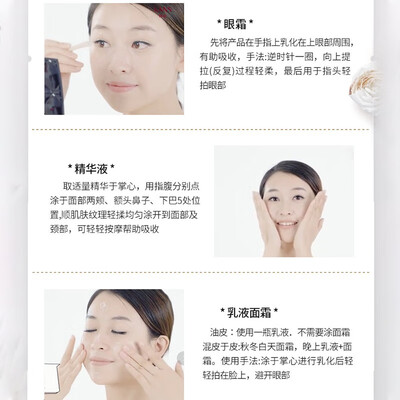 * 眼霜 *

先将产品在手指上乳化在上眼部周围，有助吸收，手法:逆时针一圈，向上提拉(反复)过程轻柔，最后用于指头轻拍眼部

* 精华液 *

取适量精华于掌心，用指腹分别点涂于面部两颊、额头鼻子、下巴5处位置,顺肌肤纹理轻揉均匀涂开到面部及颈部，可轻轻按摩帮助吸收

* 乳液面霜 *

油皮：使用一瓶乳液，不需要涂面霜
混皮干皮:秋冬白天面霜，晚上乳液+面霜。使用手法:涂于掌心进行乳化后轻轻拍在脸上，避开眼部