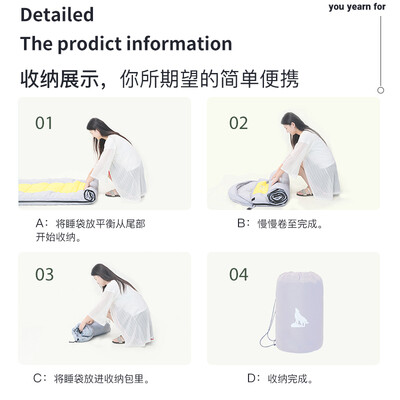 Detailed

The prodict information

you yearn for

收纳展示，你所期望的简单便携

01

A：将睡袋放平衡从尾部开始收纳。

02

B：慢慢卷至完成。

03

C：将睡袋放进收纳包里。

04

D：收纳完成。