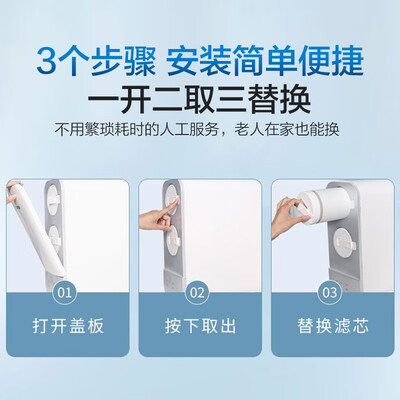 3个步骤 安装简单便捷

一开二取三替换

不用繁琐耗时的人工服务，老人在家也能换

01

打开盖板

02

按下取出

03

替换滤芯