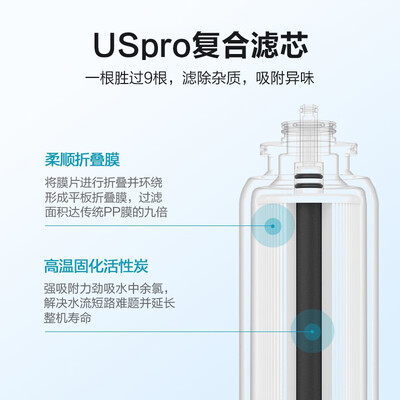 USpro复合滤芯

一根胜过9根，滤除杂质，吸附异味

柔顺折叠膜

将膜片进行折叠并环绕形成平板折叠膜，过滤面积达传统PP膜的九倍

高温固化活性炭

强吸附力劲吸水中余氯，解决水流短路难题并延长整机寿命