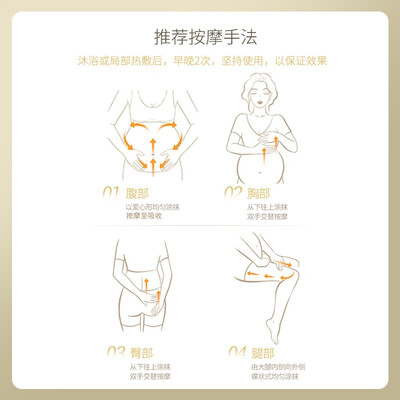 推荐按摩手法

沐浴或局部热敷后，早晚2次，坚持使用，以保证效果

01 腹部
以爱心形均匀涂抹
按摩至吸收

02 胸部
从下往上涂抹
双手交替按摩

03 臀部
从下往上涂抹
双手交替按摩

04 腿部
由大腿内侧向外侧
螺状式均匀涂抹