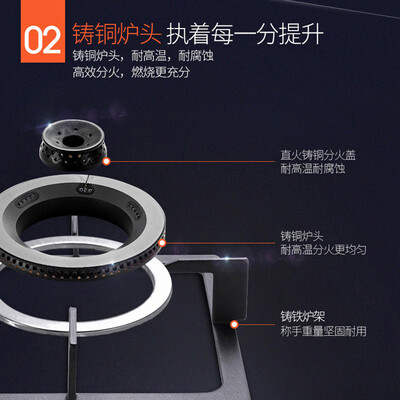 02 铸铜炉头 执着每一分提升
铸铜炉头，耐高温，耐腐蚀
高效分火，燃烧更充分

直火铸铜分火盖
耐高温耐腐蚀

铸铜炉头
耐高温分火更均匀

铸铁炉架
称手重量坚固耐用