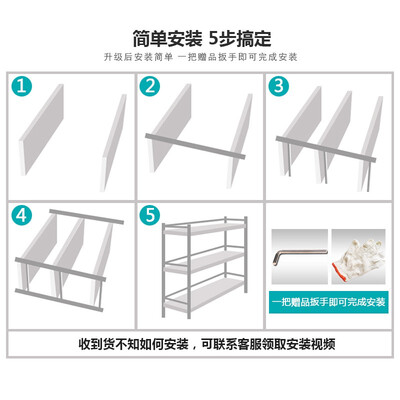 简单安装 5步搞定

升级后安装简单 一把赠品扳手即可完成安装

1

2

3

4

5

一把赠品扳手即可完成安装

收到货不知如何安装，可联系客服领取安装视频