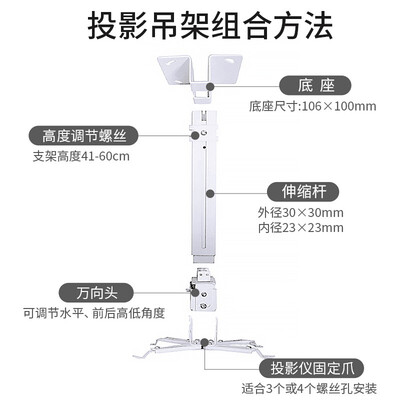 投影吊架组合方法

底 座
底座尺寸:106×100mm

高度调节螺丝
支架高度41-60cm

伸缩杆
外径30×30mm
内径23×23mm

万向头
可调节水平、前后高低角度

投影仪固定爪
适合3个或4个螺丝孔安装