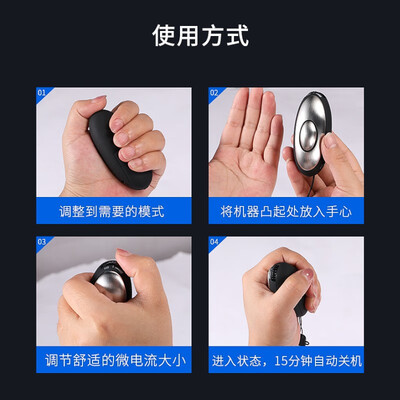 使用方式

01

调整到需要的模式

02

将机器凸起处放入手心

03

调节舒适的微电流大小

04

进入状态，15分钟自动关机