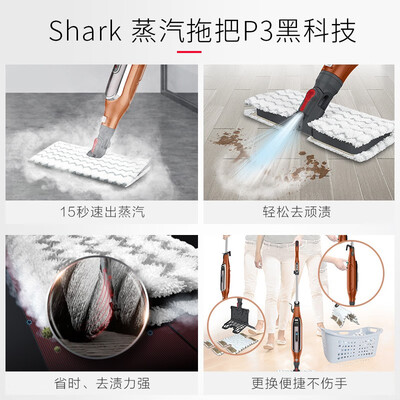 Shark 蒸汽拖把P3黑科技

15秒速出蒸汽

轻松去顽渍

省时、去渍力强

更换便捷不伤手