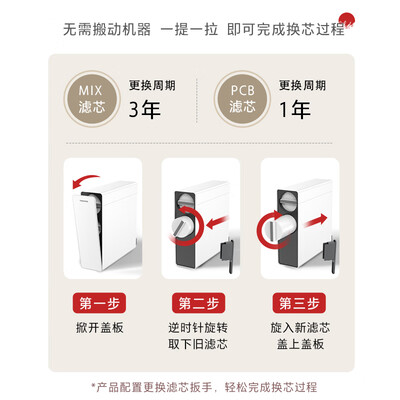 无需搬动机器 一提一拉 即可完成换芯过程

MIX
滤芯

更换周期
3年

PCB
滤芯

更换周期
1年

第一步
掀开盖板

第二步
逆时针旋转
取下旧滤芯

第三步
旋入新滤芯
盖上盖板

*产品配置更换滤芯扳手，轻松完成换芯过程