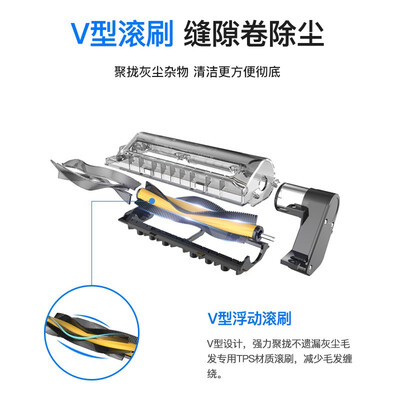 V型滚刷 缝隙卷除尘

聚拢灰尘杂物 清洁更方便彻底

V型浮动滚刷

V型设计，强力聚拢不遗漏灰尘毛发专用TPS材质滚刷，减少毛发缠绕。