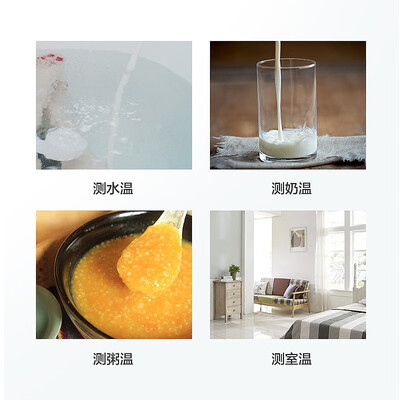 测水温

测奶温

测粥温

测室温