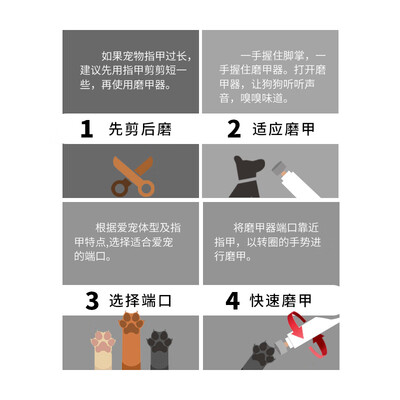 如果宠物指甲过长，建议先用指甲剪剪短一些，再使用磨甲器。

1 先剪后磨

一手握住脚掌，一手握住磨甲器。打开磨甲器，让狗狗听听声音，嗅嗅味道。

2 适应磨甲

根据爱宠体型及指甲特点,选择适合爱宠的端口。

3 选择端口

将磨甲器端口靠近指甲，以转圈的手势进行磨甲。

4 快速磨甲