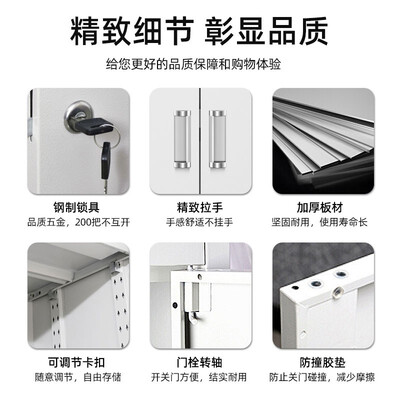 精致细节 彰显品质

给您更好的品质保障和购物体验

钢制锁具
品质五金，200把不互开

精致拉手
手感舒适不挂手

加厚板材
坚固耐用，使用寿命长

可调节卡扣
随意调节，自由存储

门栓转轴
开关门方便，结实耐用

防撞胶垫
防止关门碰撞，减少摩擦