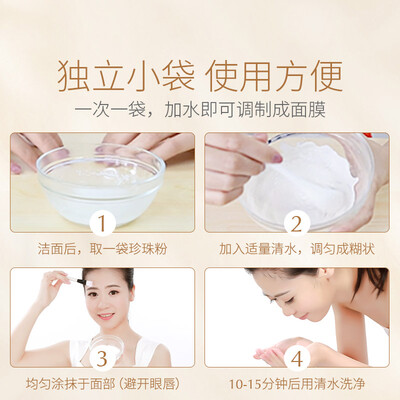 独立小袋 使用方便

一次一袋，加水即可调制成面膜

1

洁面后，取一袋珍珠粉

2

加入适量清水，调匀成糊状

3

均匀涂抹于面部（避开眼唇）

4

10-15分钟后用清水洗净