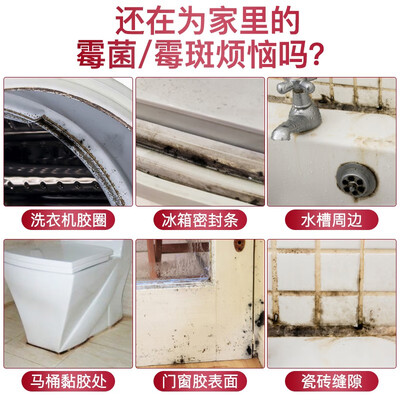 还在为家里的
霉菌/霉斑烦恼吗?

洗衣机胶圈

冰箱密封条

水槽周边

马桶黏胶处

门窗胶表面

瓷砖缝隙