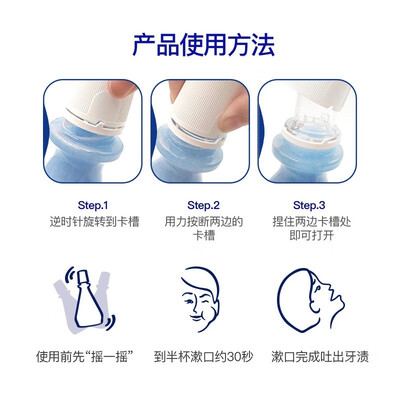 产品使用方法

Step.1
逆时针旋转到卡槽

Step.2
用力按断两边的卡槽

Step.3
捏住两边卡槽处即可打开

使用前先“摇一摇”

到半杯漱口约30秒

漱口完成吐出牙渍