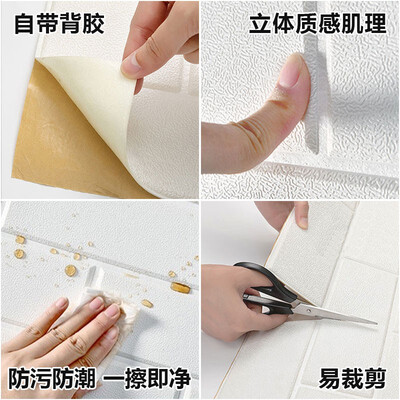 自带背胶

立体质感肌理

防污防潮 一擦即净

易裁剪