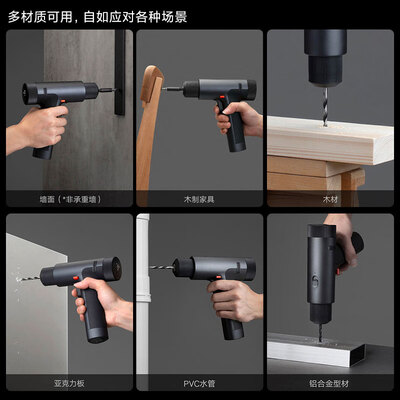 多材质可用，自如应对各种场景

墙面（*非承重墙）

木制家具

木材

亚克力板

PVC水管

铝合金型材