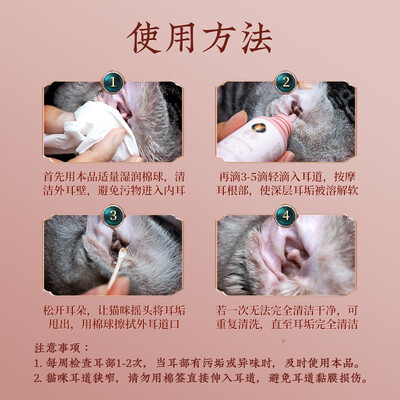 使用方法

1

首先用本品适量湿润棉球，清洁外耳壁，避免污物进入内耳

2

再滴3-5滴轻滴入耳道，按摩耳根部，使深层耳垢被溶解软

3

松开耳朵，让猫咪摇头将耳垢甩出，用棉球擦拭外耳道口

4

若一次无法完全清洁干净，可重复清洗，直至耳垢完全清洁。

注意事项：
1. 每周检查耳部1-2次，当耳部有污垢或异味时，及时使用本品。
2. 猫咪耳道狭窄，请勿用棉签直接伸入耳道，避免耳道黏膜损伤。