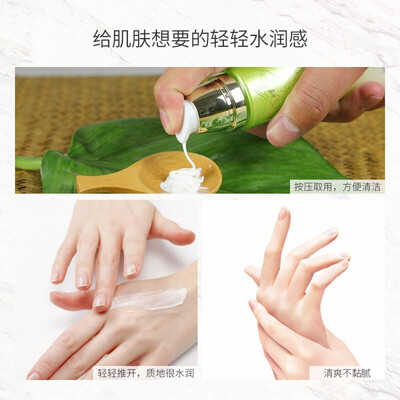 给肌肤想要的轻轻水润感

按压取用，方便清洁

轻轻推开，质地很水润

清爽不黏腻