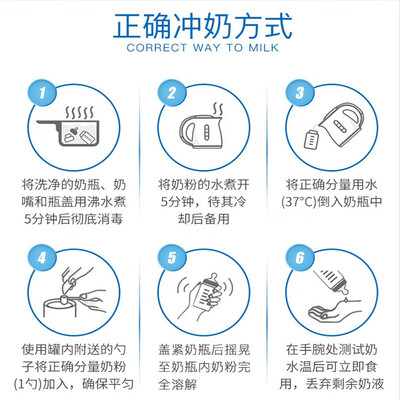 正确冲奶方式
CORRECT WAY TO MILK

1
将洗净的奶瓶、奶嘴和瓶盖用沸水煮5分钟后彻底消毒

2
将奶粉的水煮开5分钟，待其冷却后备用

3
将正确分量用水(37°C)倒入奶瓶中

4
使用罐内附送的勺子将正确分量奶粉(1勺)加入，确保平匀

5
盖紧奶瓶后摇晃至奶瓶内奶粉完全溶解

6
在手腕处测试奶水温后可立即食用，丢弃剩余奶液