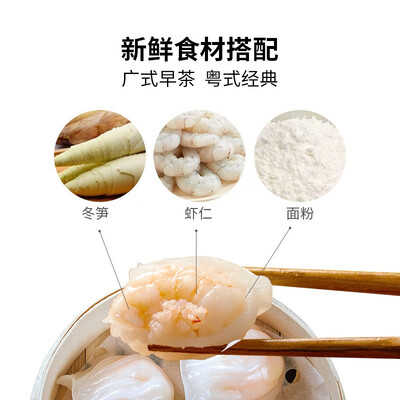 新鲜食材搭配
广式早茶 粤式经典

冬笋

虾仁

面粉