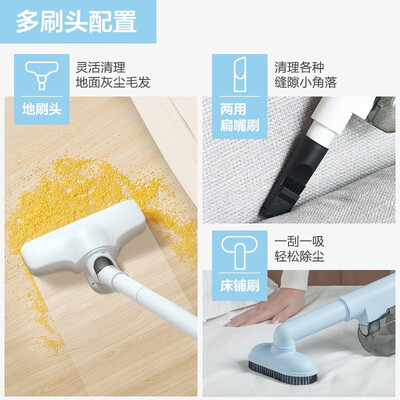 多刷头配置

地刷头

灵活清理
地面灰尘毛发

两用
扁嘴刷

清理各种
缝隙小角落

床铺刷

一刮一吸
轻松除尘