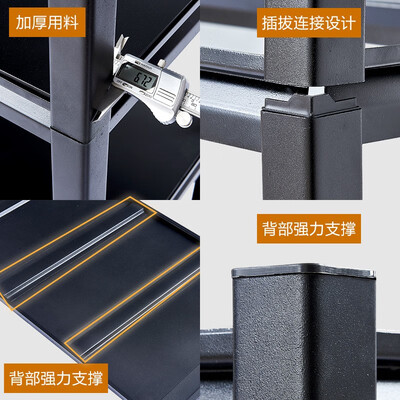 加厚用料

6.72

插拔连接设计

背部强力支撑

背部强力支撑