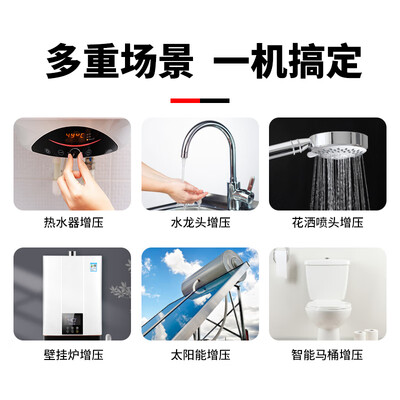 多重场景 一机搞定

热水器增压

水龙头增压

花洒喷头增压

壁挂炉增压

太阳能增压

智能马桶增压