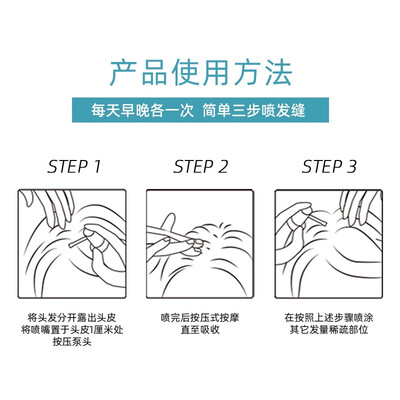 产品使用方法

每天早晚各一次 简单三步喷发缝

STEP 1

将头发分开露出头皮
将喷嘴置于头皮1厘米处
按压泵头

STEP 2

喷完后按压式按摩
直至吸收

STEP 3

在按照上述步骤喷涂
其它发量稀疏部位