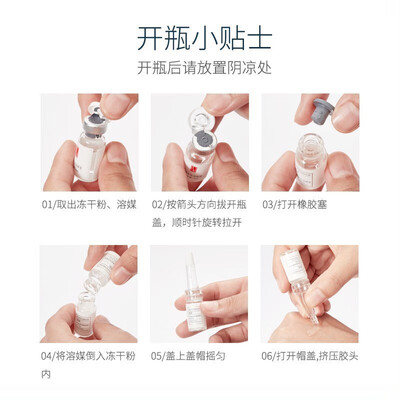 开瓶小贴士
开瓶后请放置阴凉处

01/取出冻干粉、溶媒

02/按箭头方向拔开瓶盖，顺时针旋转拉开

03/打开橡胶塞

04/将溶媒倒入冻干粉内

05/盖上盖帽摇匀

06/打开帽盖,挤压胶头