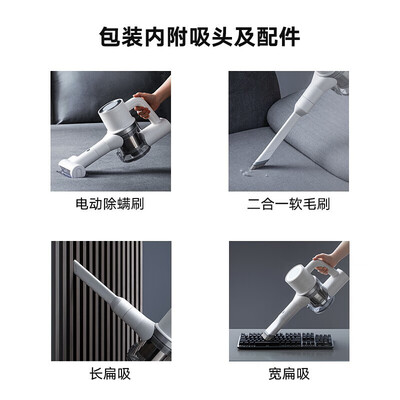 包装内附吸头及配件

电动除螨刷

二合一软毛刷

长扁吸

宽扁吸