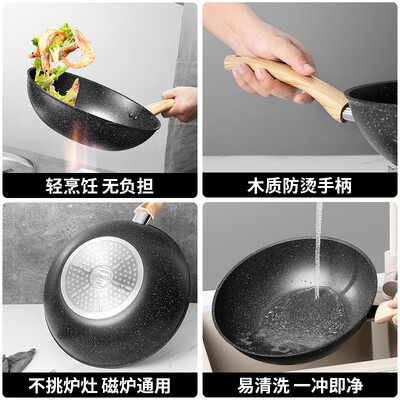 轻烹饪 无负担

木质防烫手柄

不挑炉灶 磁炉通用

易清洗 一冲即净