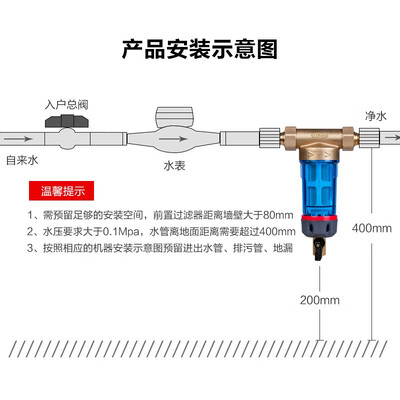 产品安装示意图

入户总阀

净水

自来水

水表

温馨提示

1、需预留足够的安装空间，前置过滤器距离墙壁大于80mm
2、水压要求大于0.1Mpa，水管离地面距离需要超过400mm
3、按照相应的机器安装示意图预留进出水管、排污管、地漏

400mm

200mm