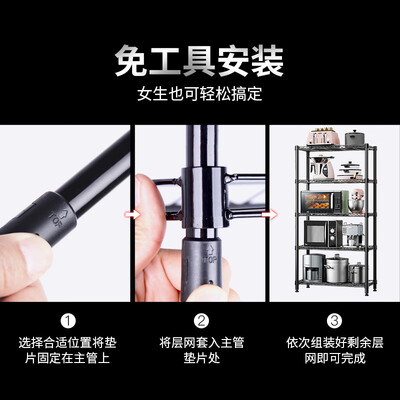 免工具安装
女生也可轻松搞定

TOP

TOP

①
选择合适位置将垫片固定在主管上

②
将层网套入主管垫片处

③
依次组装好剩余层网即可完成